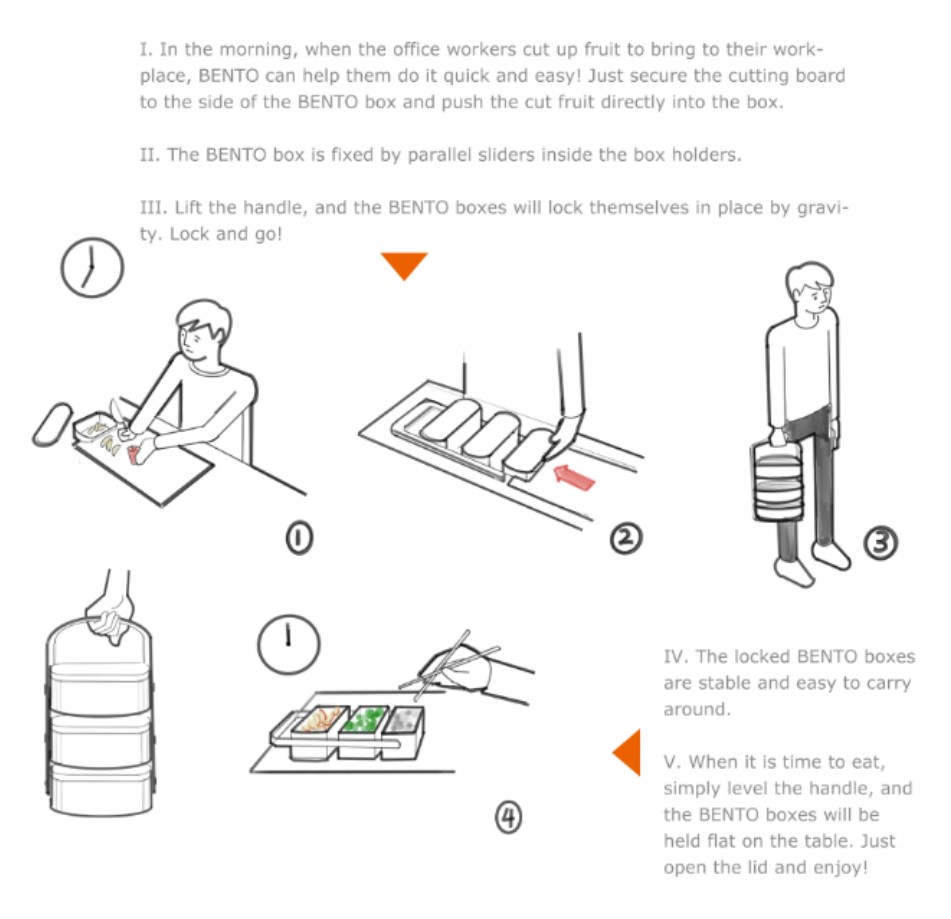 I. In the morning, when the office workers cut up fruit to bring to their workplace, BENTO can help them do it quick and easy! Just secure the cutting board to the side of the BENTO box and push the cut fruit directly into the box.

II. The BENTO box is fixed by parallel sliders inside the box holders.

III. Lift the handle, and the BENTO boxes will lock themselves in place by gravity. Lock and go!

①

②

③

④

IV. The locked BENTO boxes are stable and easy to carry around.

V. When it is time to eat, simply level the handle, and the BENTO boxes will be held flat on the table. Just open the lid and enjoy!